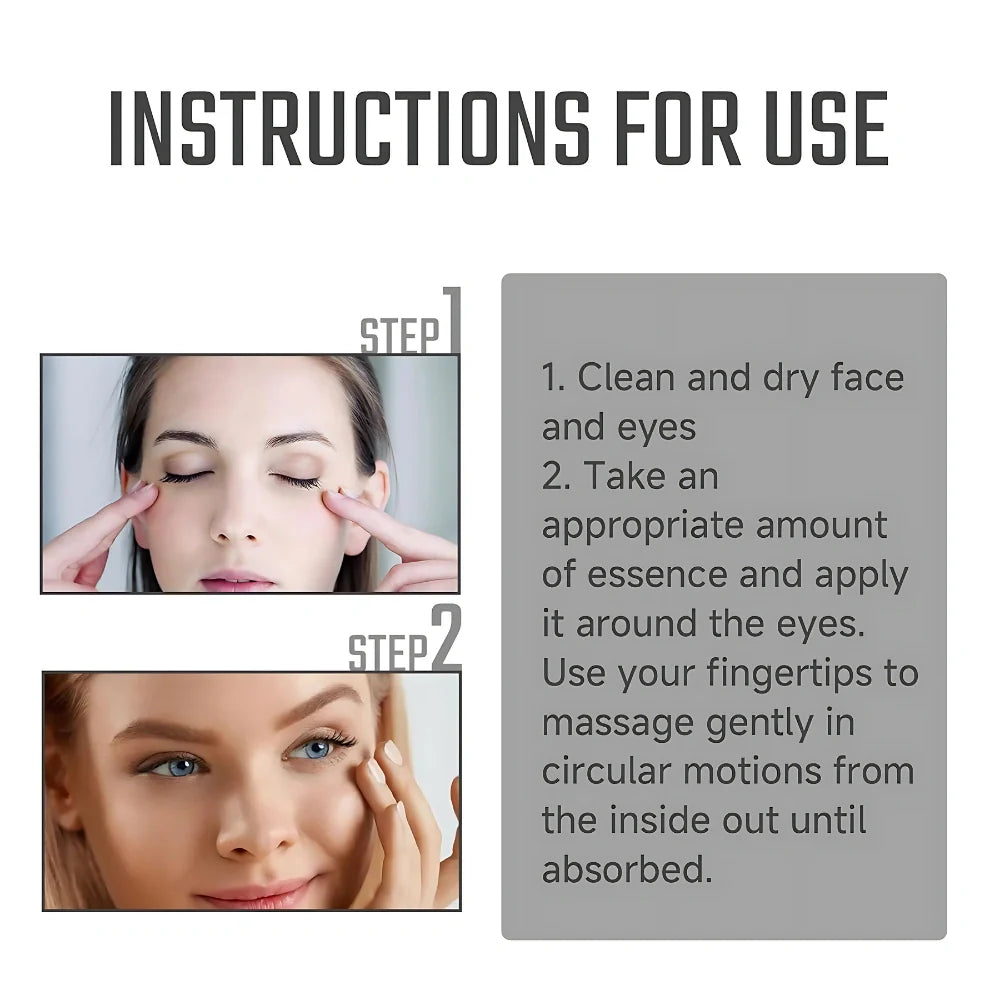 INSTRUCTIONS FOR USE

STEP 1

STEP 2

1. Clean and dry face and eyes
2. Take an appropriate amount of essence and apply it around the eyes. Use your fingertips to massage gently in circular motions from the inside out until absorbed.